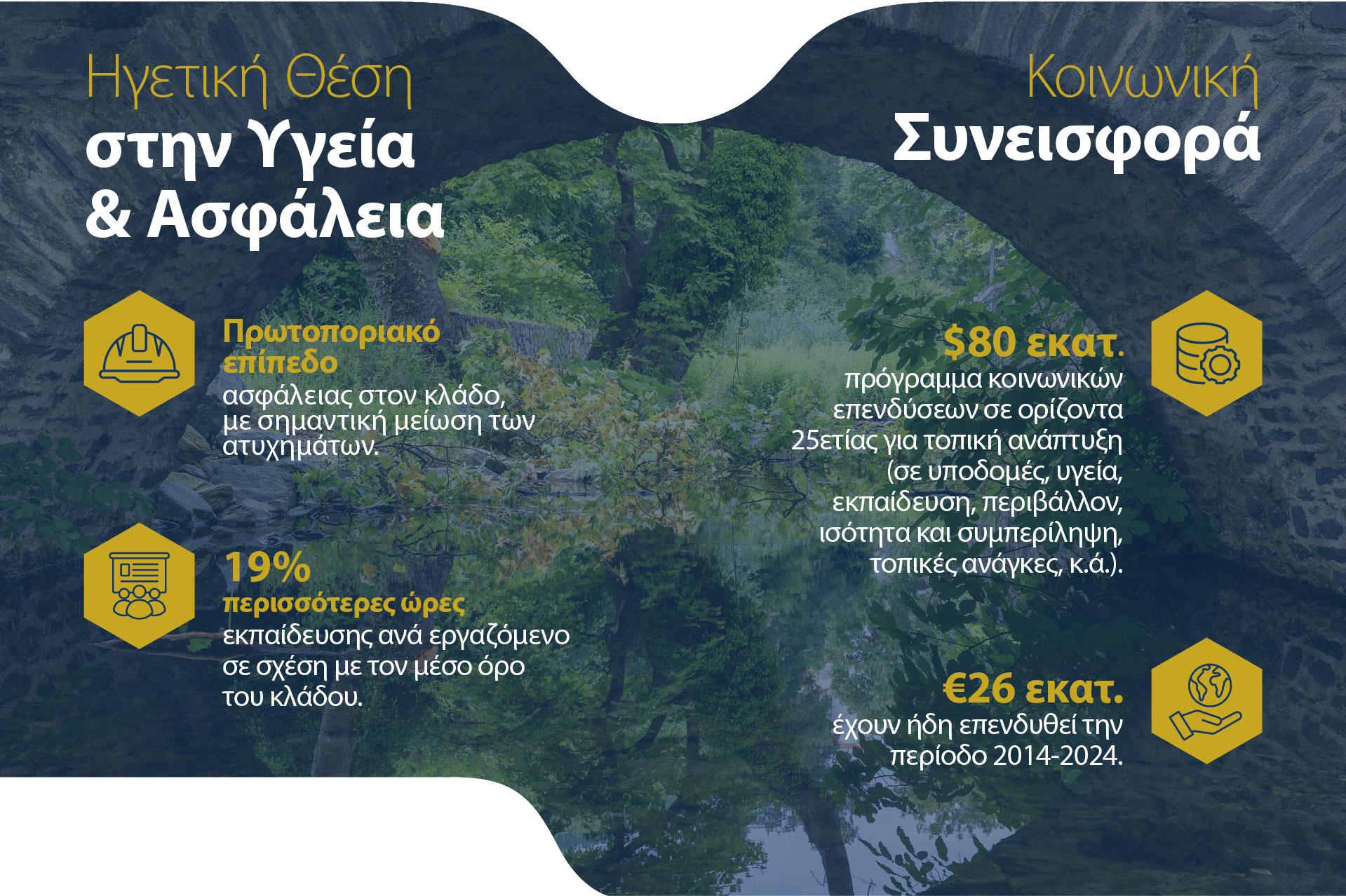 Ηγετική Θέση
στην Υγεία & Ασφάλεια

Πρωτοποριακό επίπεδο
ασφάλειας στον κλάδο, με σημαντική μείωση των ατυχημάτων.

19%
περισσότερες ώρες
εκπαίδευσης ανά εργαζόμενο σε σχέση με τον μέσο όρο του κλάδου.

Κοινωνική
Συνεισφορά

$80 εκατ.
πρόγραμμα κοινωνικών επενδύσεων σε ορίζοντα 25ετίας για τοπική ανάπτυξη (σε υποδομές, υγεία, εκπαίδευση, περιβάλλον, ισότητα και συμπερίληψη, τοπικές ανάγκες, κ.ά.).

€26 εκατ.
έχουν ήδη επενδυθεί την περίοδο 2014-2024.