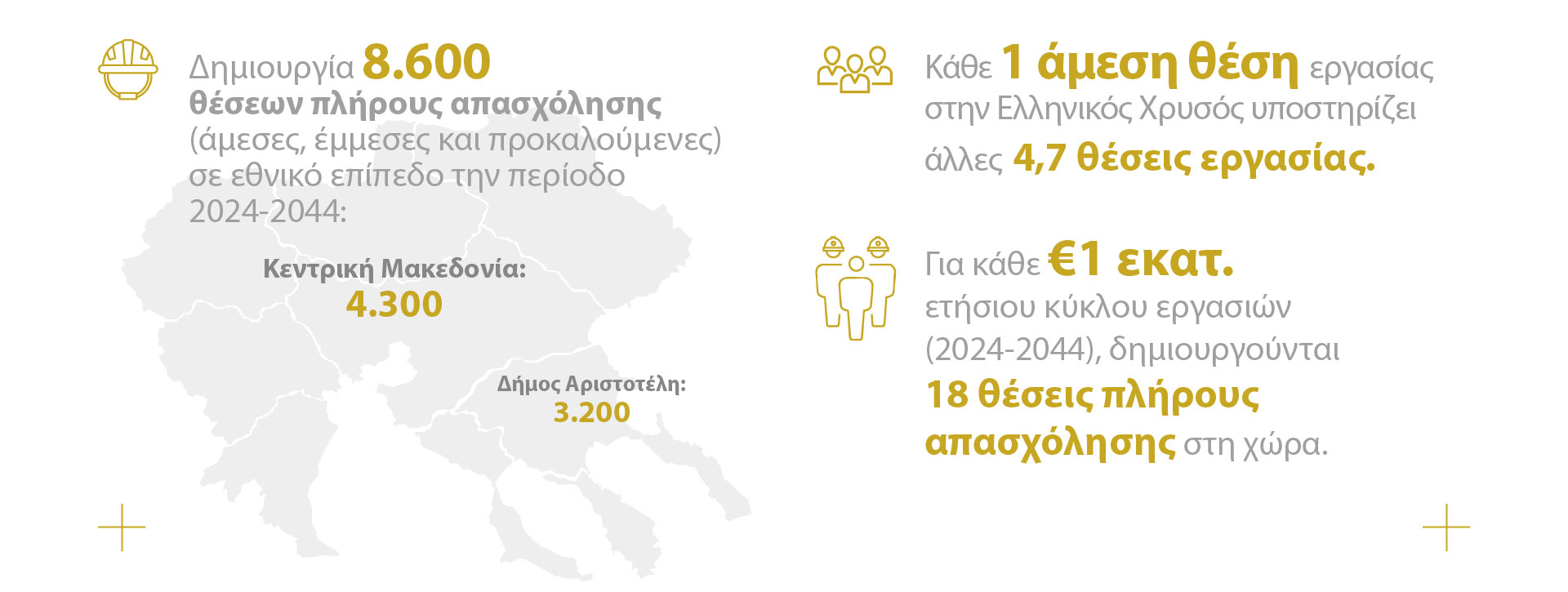 Δημιουργία 8.600 θέσεων πλήρους απασχόλησης (άμεσες, έμμεσες και προκαλούμενες) σε εθνικό επίπεδο την περίοδο 2024-2044:

Κεντρική Μακεδονία:
4.300

Δήμος Αριστοτέλη:
3.200

Κάθε 1 άμεση θέση εργασίας στην Ελληνικός Χρυσός υποστηρίζει άλλες 4,7 θέσεις εργασίας.

Για κάθε €1 εκατ. ετήσιου κύκλου εργασιών (2024-2044), δημιουργούνται 18 θέσεις πλήρους απασχόλησης στη χώρα.